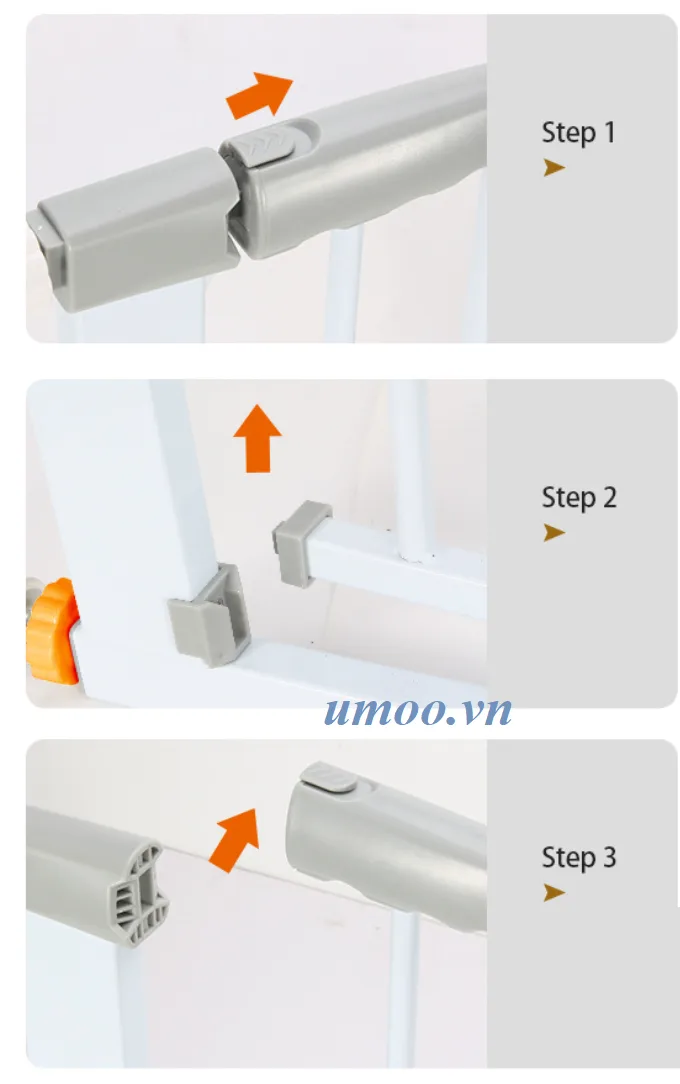 Step 1

Step 2

umoo.vn

Step 3