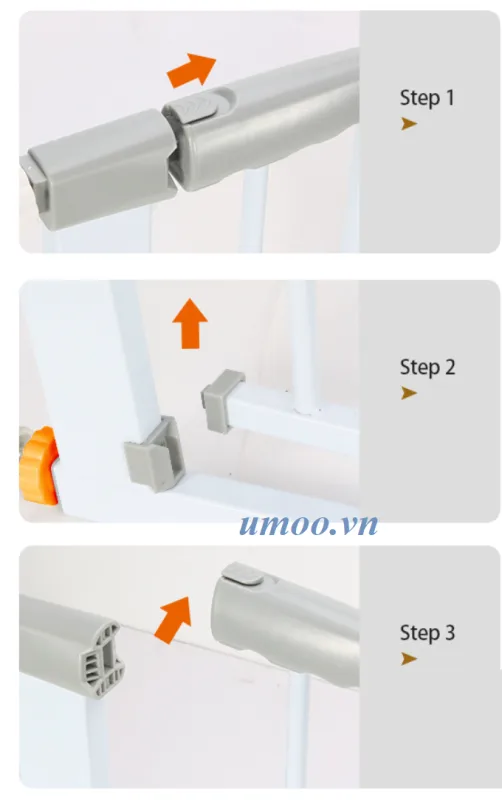 Step 1

Step 2

umoo.vn

Step 3